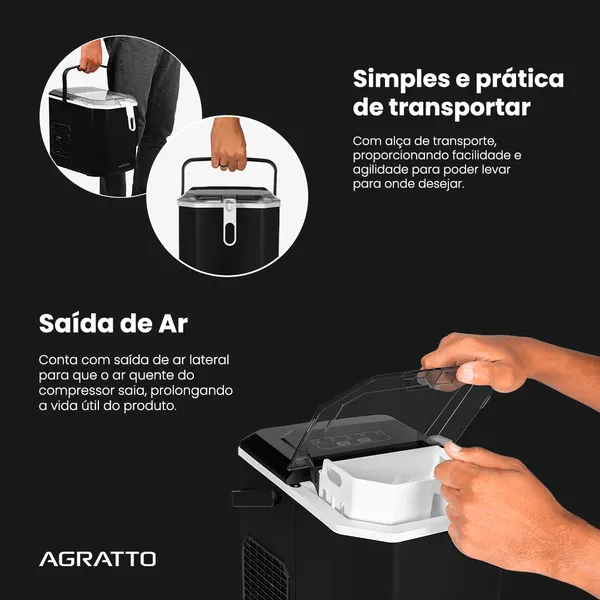 Simples e prática de transportar

Com alça de transporte, proporcionando facilidade e agilidade para poder levar para onde desejar.

Saída de Ar

Conta com saída de ar lateral para que o ar quente do compressor saia, prolongando a vida útil do produto.

AGRATTO