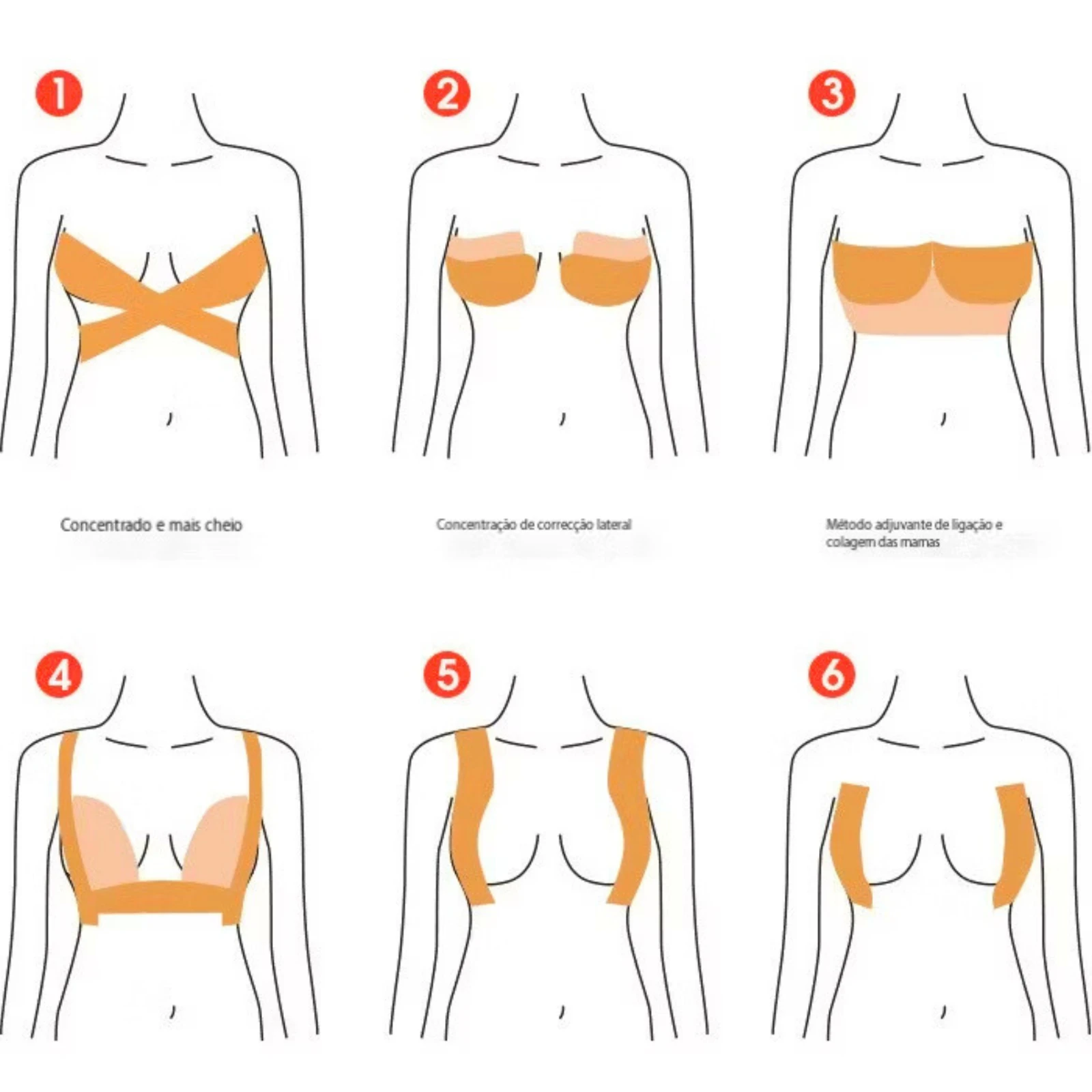 1

2

3

Concentrado e mais cheio

Concentração de correcção lateral

Método adjuvante de ligação e colagem das mamas

4

5

6