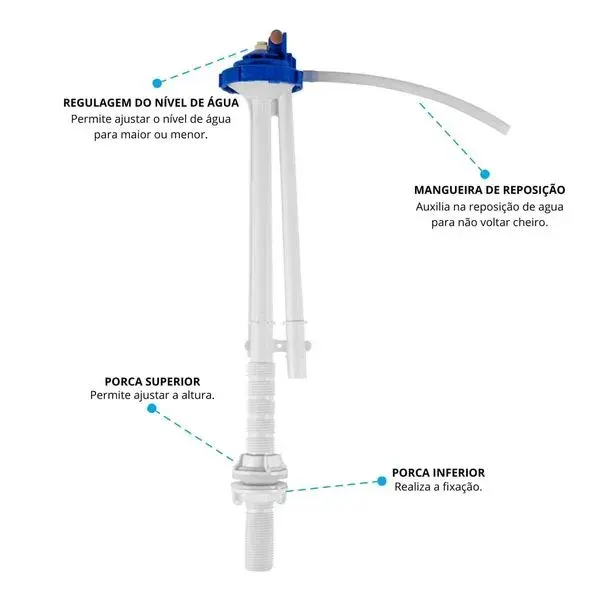 REGULAGEM DO NÍVEL DE ÁGUA
Permite ajustar o nível de água para maior ou menor.

MANGUEIRA DE REPOSIÇÃO
Auxilia na reposição de agua para não voltar cheiro.

PORCA SUPERIOR
Permite ajustar a altura.

PORCA INFERIOR
Realiza a fixação.