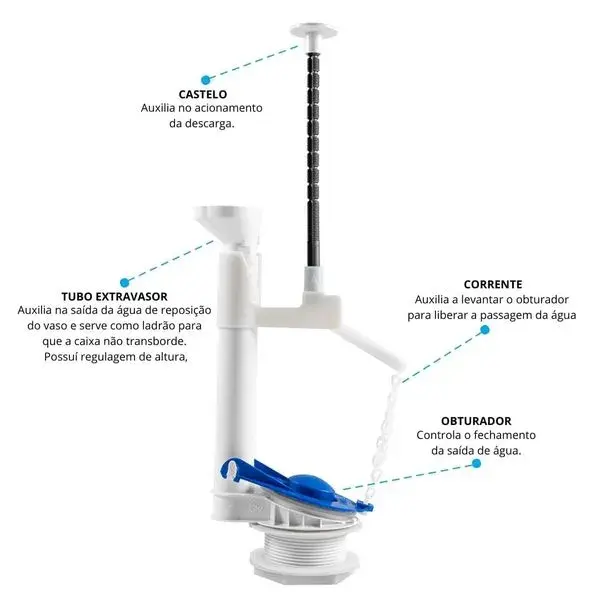 CASTELO
Auxilia no acionamento da descarga.

TUBO EXTRAVASOR
Auxilia na saída da água de reposição do vaso e serve como ladrão para que a caixa não transborde. Possuí regulagem de altura,

CORRENTE
Auxilia a levantar o obturador para liberar a passagem da água

OBTURADOR
Controla o fechamento da saída de água.