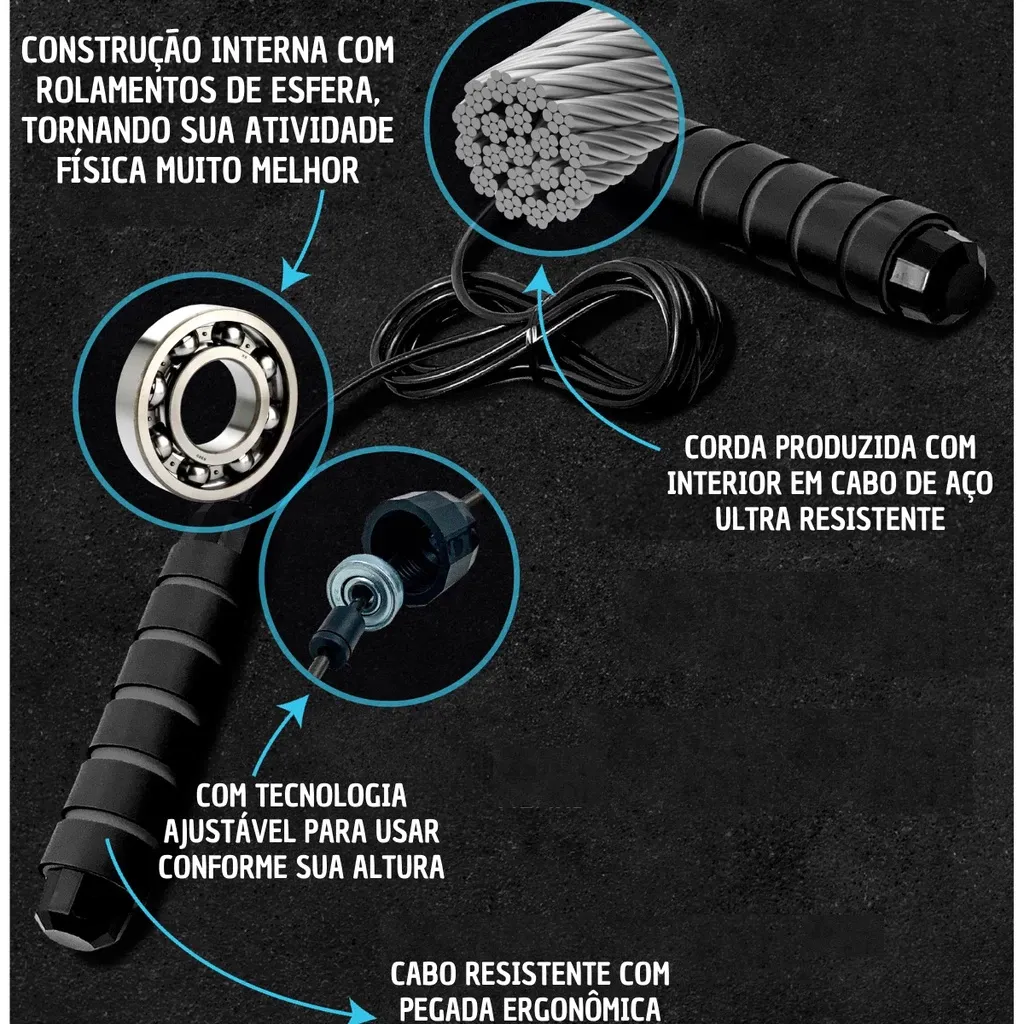 CONSTRUÇÃO INTERNA COM ROLAMENTOS DE ESFERA, TORNANDO SUA ATIVIDADE FÍSICA MUITO MELHOR

CORDA PRODUZIDA COM INTERIOR EM CABO DE AÇO ULTRA RESISTENTE

COM TECNOLOGIA AJUSTÁVEL PARA USAR CONFORME SUA ALTURA

CABO RESISTENTE COM PEGADA ERGONÔMICA