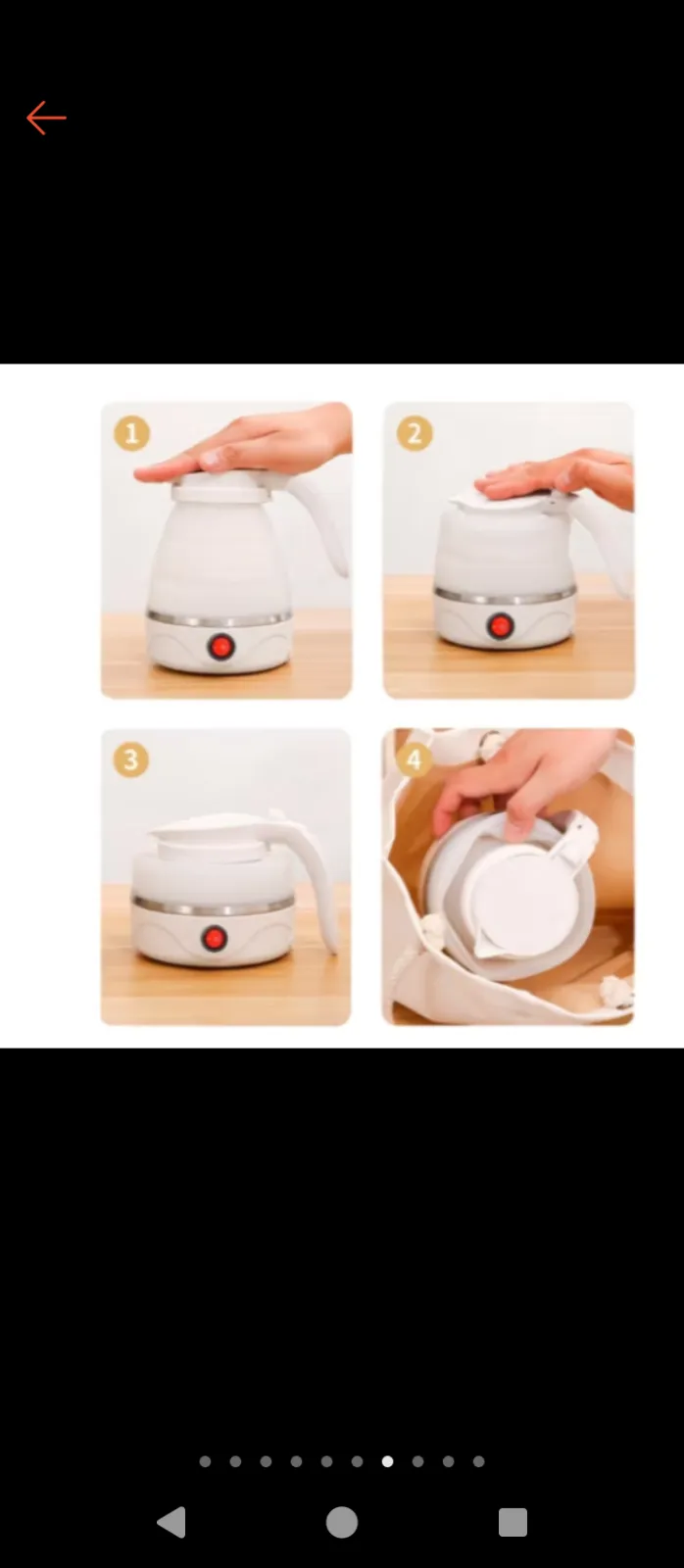 1

2

3

4